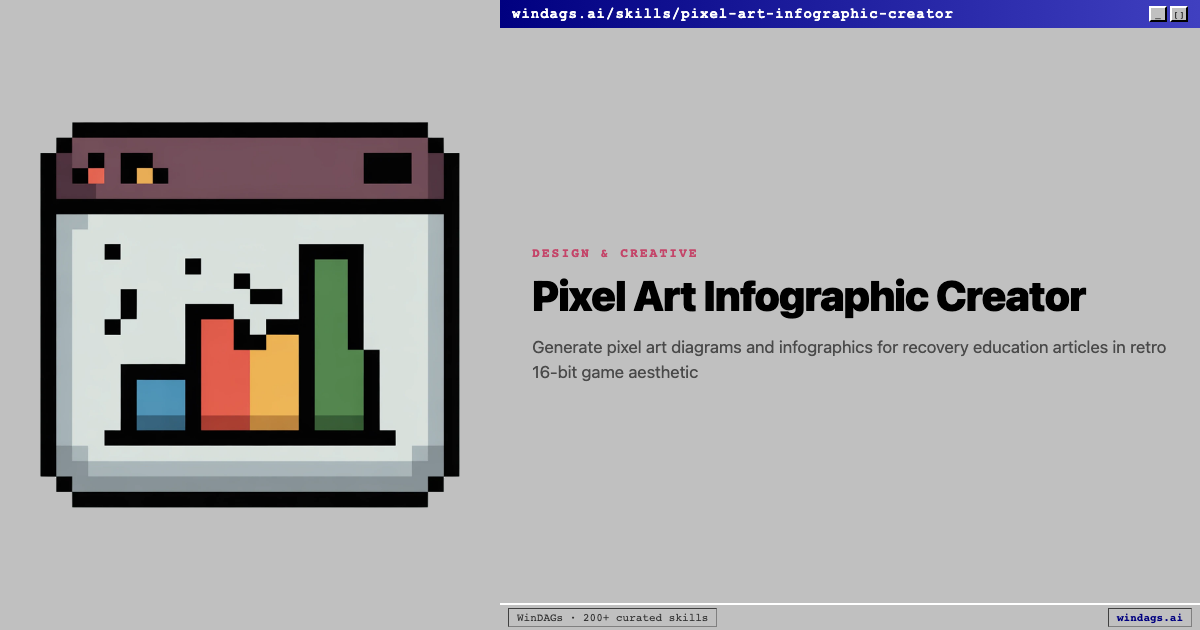 windags.ai/skills/pixel-art-infographic-creator

DESIGN & CREATIVE

Pixel Art Infographic Creator

Generate pixel art diagrams and infographics for recovery education articles in retro 16-bit game aesthetic

WinDAGs · 200+ curated skills

windags.ai